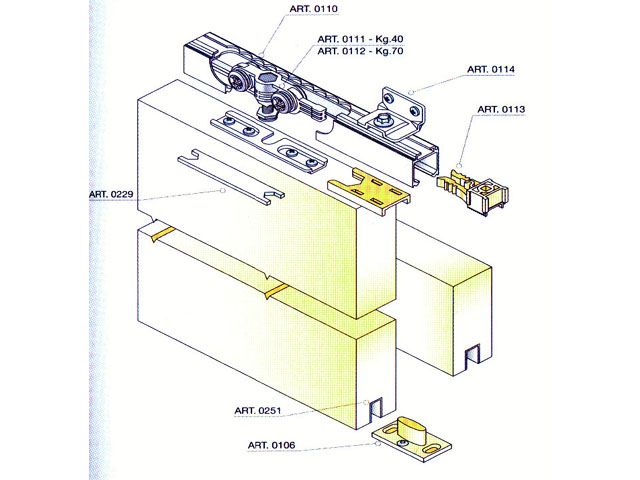 ART. 0110
ART. 0111 - Kg.40
ART. 0112 - Kg.70
ART. 0114
ART. 0113
ART. 0229
ART. 0251
ART. 0106