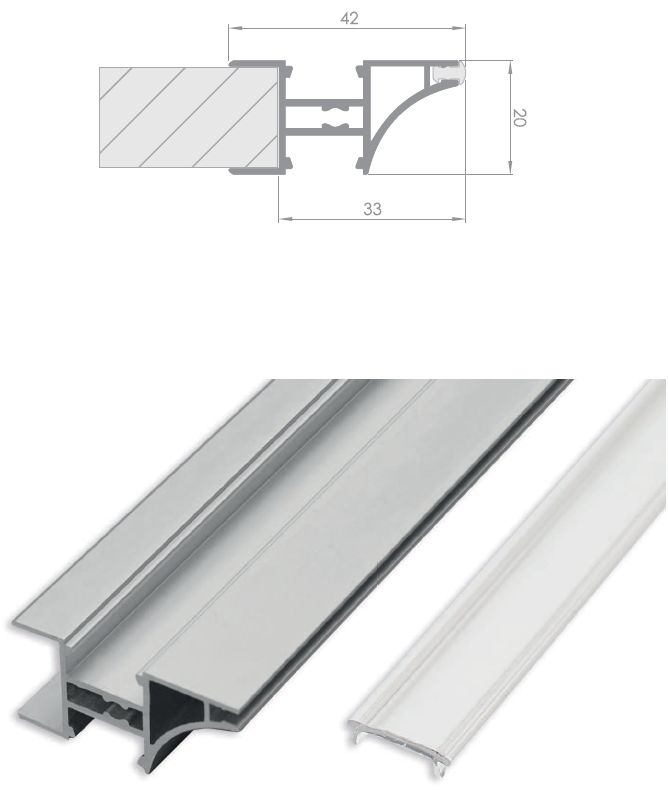 42

20

33